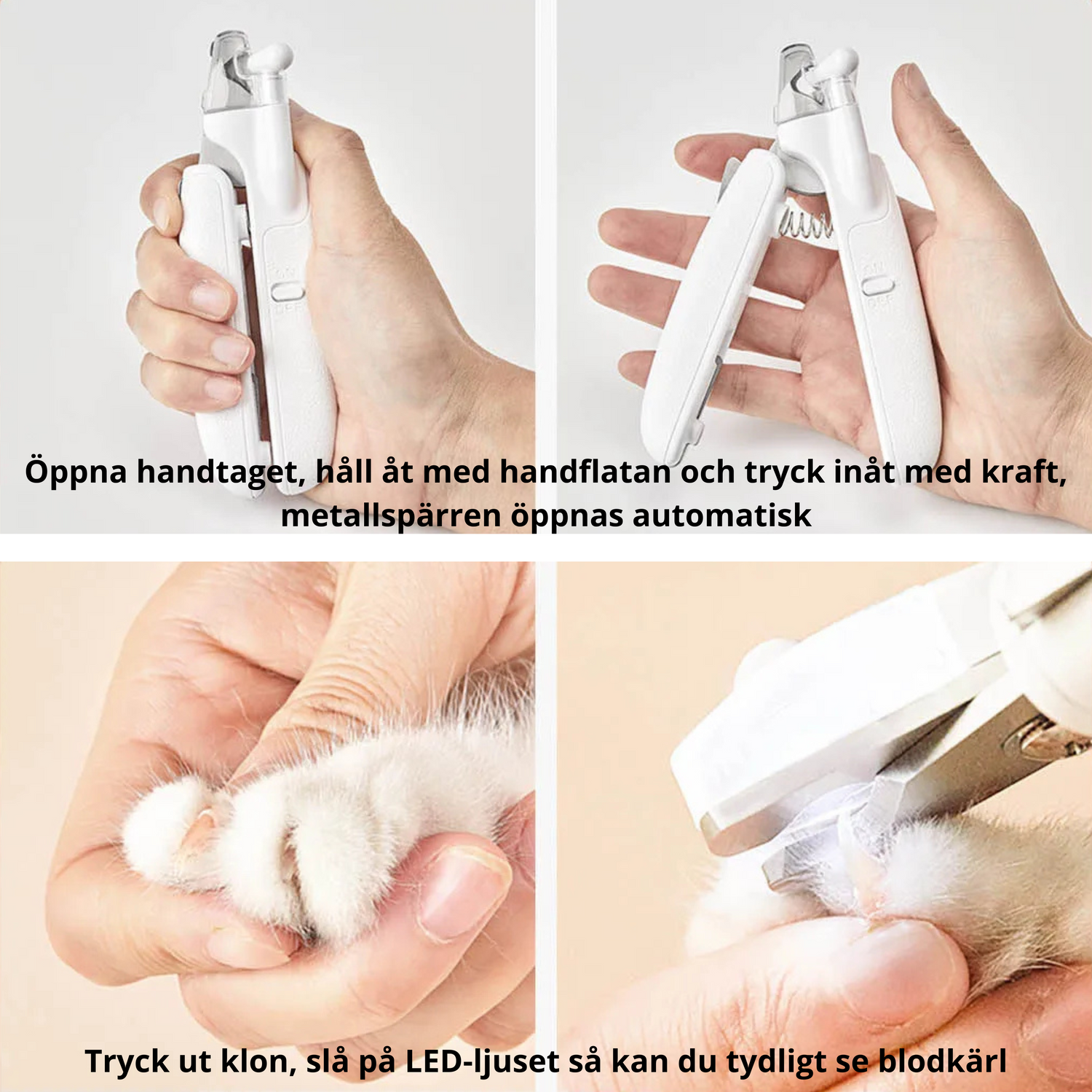 ON
OFF

ON
OFF

Öppna handtaget, håll åt med handflatan och tryck inåt med kraft, metallspärren öppnas automatisk

Tryck ut klon, slå på LED-ljuset så kan du tydligt se blodkärl